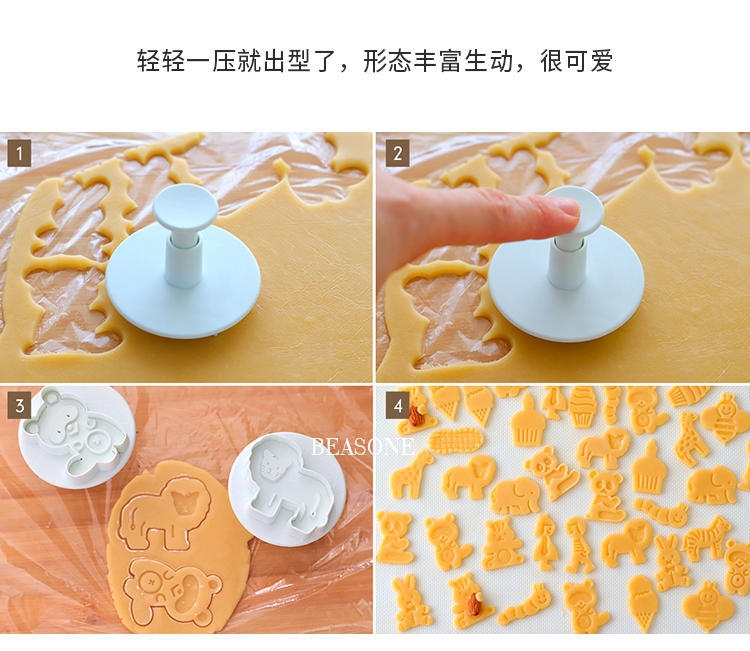 轻轻一压就出型了，形态丰富生动，很可爱

1

2

3

BEASONE

4